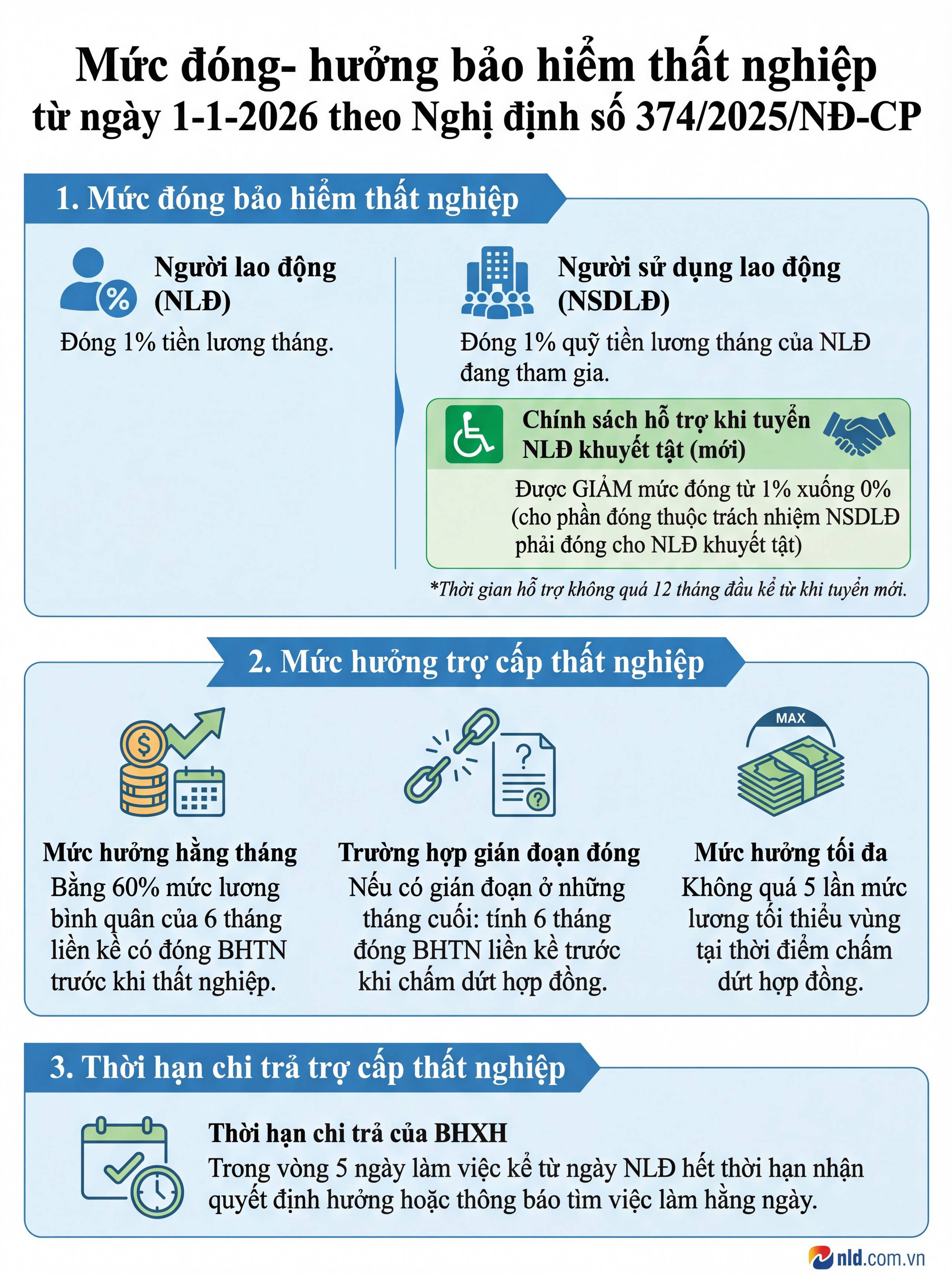 Mức đóng- hưởng bảo hiểm thất nghiệp từ ngày 1-1-2026 theo Nghị định số 374/2025/NĐ-CP

1. Mức đóng bảo hiểm thất nghiệp

Người lao động (NLĐ)
Đóng 1% tiền lương tháng.

Người sử dụng lao động (NSDLĐ)
Đóng 1% quỹ tiền lương tháng của NLĐ đang tham gia.

Chính sách hỗ trợ khi tuyển NLĐ khuyết tật (mới)
Được GIẢM mức đóng từ 1% xuống 0% (cho phần đóng thuộc trách nhiệm NSDLĐ phải đóng cho NLĐ khuyết tật)

*Thời gian hỗ trợ không quá 12 tháng đầu kể từ khi tuyển mới.

2. Mức hưởng trợ cấp thất nghiệp

Mức hưởng hằng tháng
Bằng 60% mức lương bình quân của 6 tháng liền kề có đóng BHTN trước khi thất nghiệp.

Trường hợp gián đoạn đóng
Nếu có gián đoạn ở những tháng cuối: tính 6 tháng đóng BHTN liền kề trước khi chấm dứt hợp đồng.

MAX
Mức hưởng tối đa
Không quá 5 lần mức lương tối thiểu vùng tại thời điểm chấm dứt hợp đồng.

3. Thời hạn chi trả trợ cấp thất nghiệp

Thời hạn chi trả của BHXH
Trong vòng 5 ngày làm việc kể từ ngày NLĐ hết thời hạn nhận quyết định hưởng hoặc thông báo tìm việc làm hằng ngày.

nld.com.vn